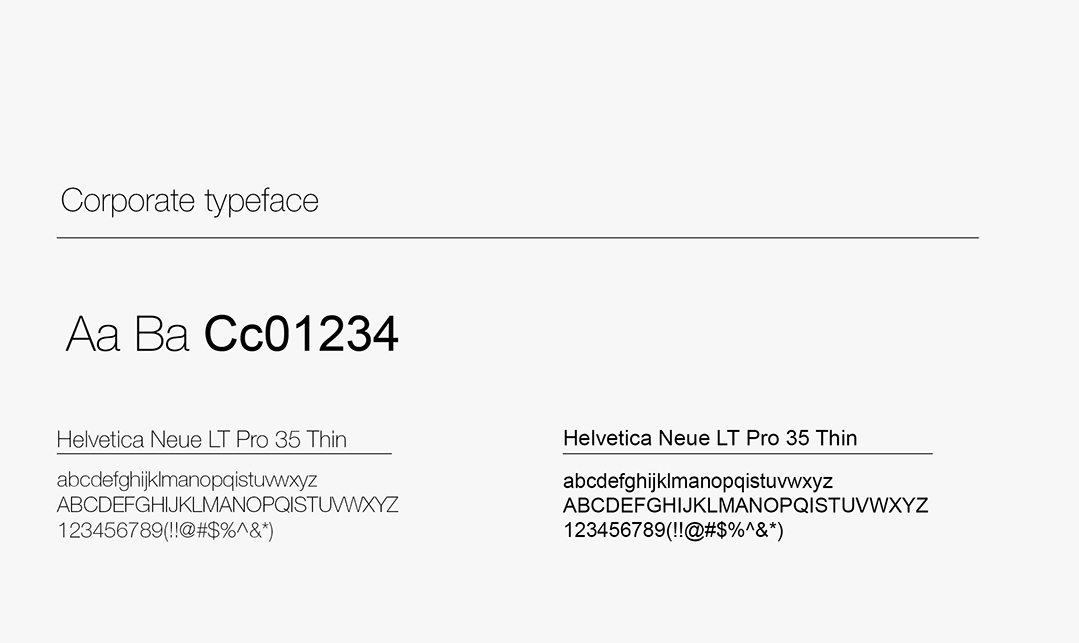 Corporate typeface

Aa Ba Cc01234

Helvetica Neue LT Pro 35 Thin

abcdefghijklmanopqistuvwxyz
ABCDEFGHIJKLMANOPQISTUVWXYZ
123456789(!!@#$%^&*)

Helvetica Neue LT Pro 35 Thin

abcdefghijklmanopqistuvwxyz
ABCDEFGHIJKLMANOPQISTUVWXYZ
123456789(!!@#$%^&*)